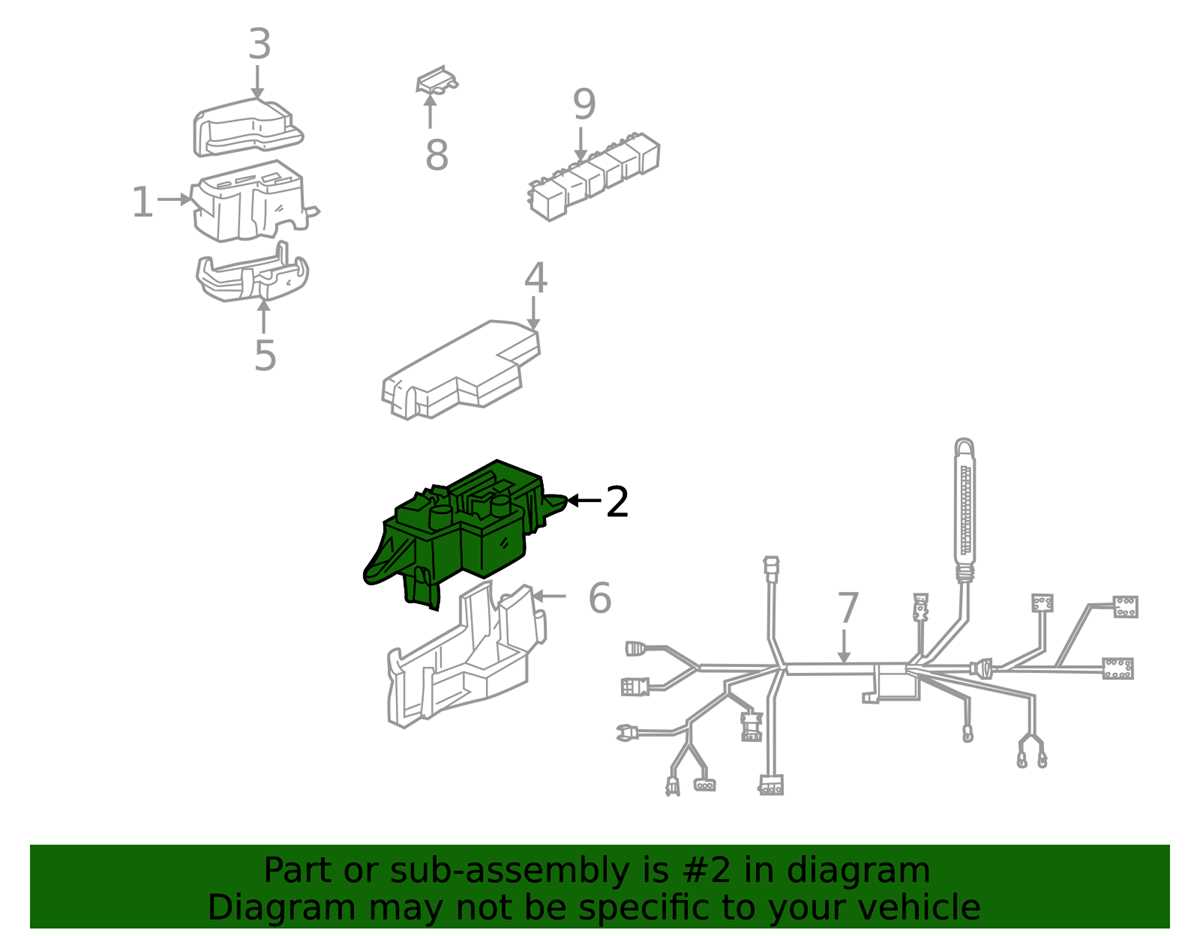 3
8
9
1
5
4
2
6
7

Part or sub-assembly is #2 in diagram
Diagram may not be specific to your vehicle