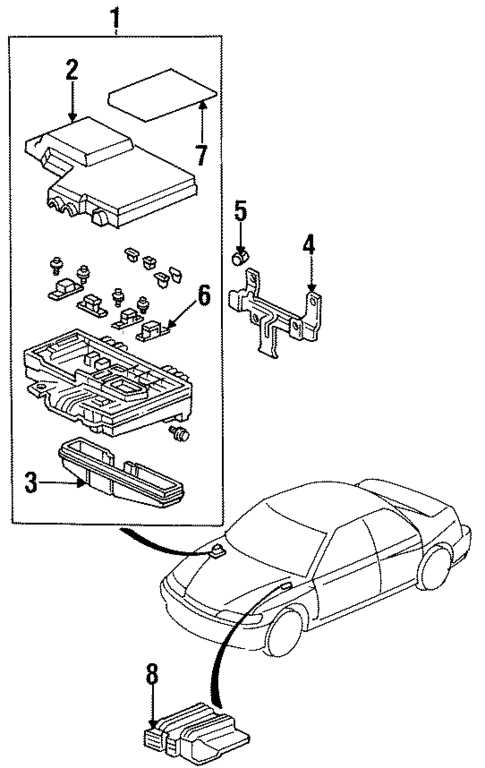 1
2
7
5
4
6
3
8