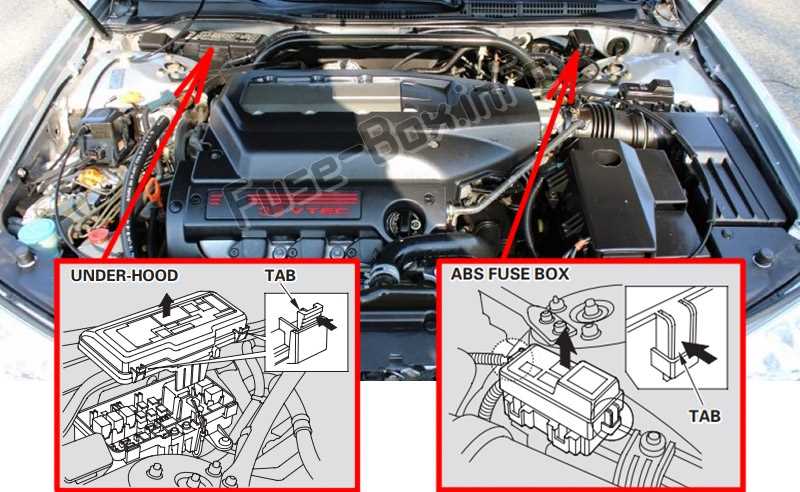 Fuse-Box.info

VTEC

UNDER-HOOD

TAB

ABS FUSE BOX

TAB