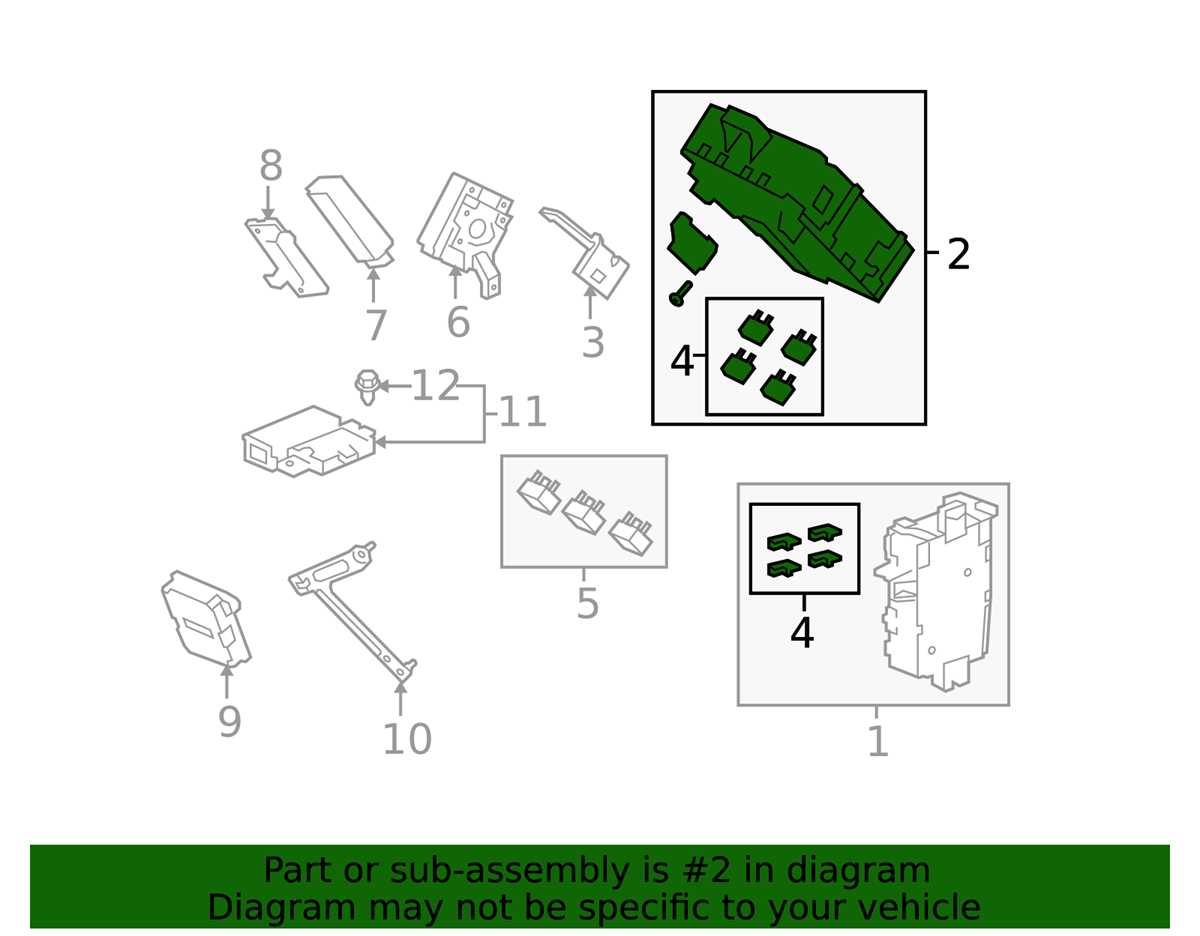 8
7
6
3
2
4
12
11
5
4
1
9
10

Part or sub-assembly is #2 in diagram
Diagram may not be specific to your vehicle