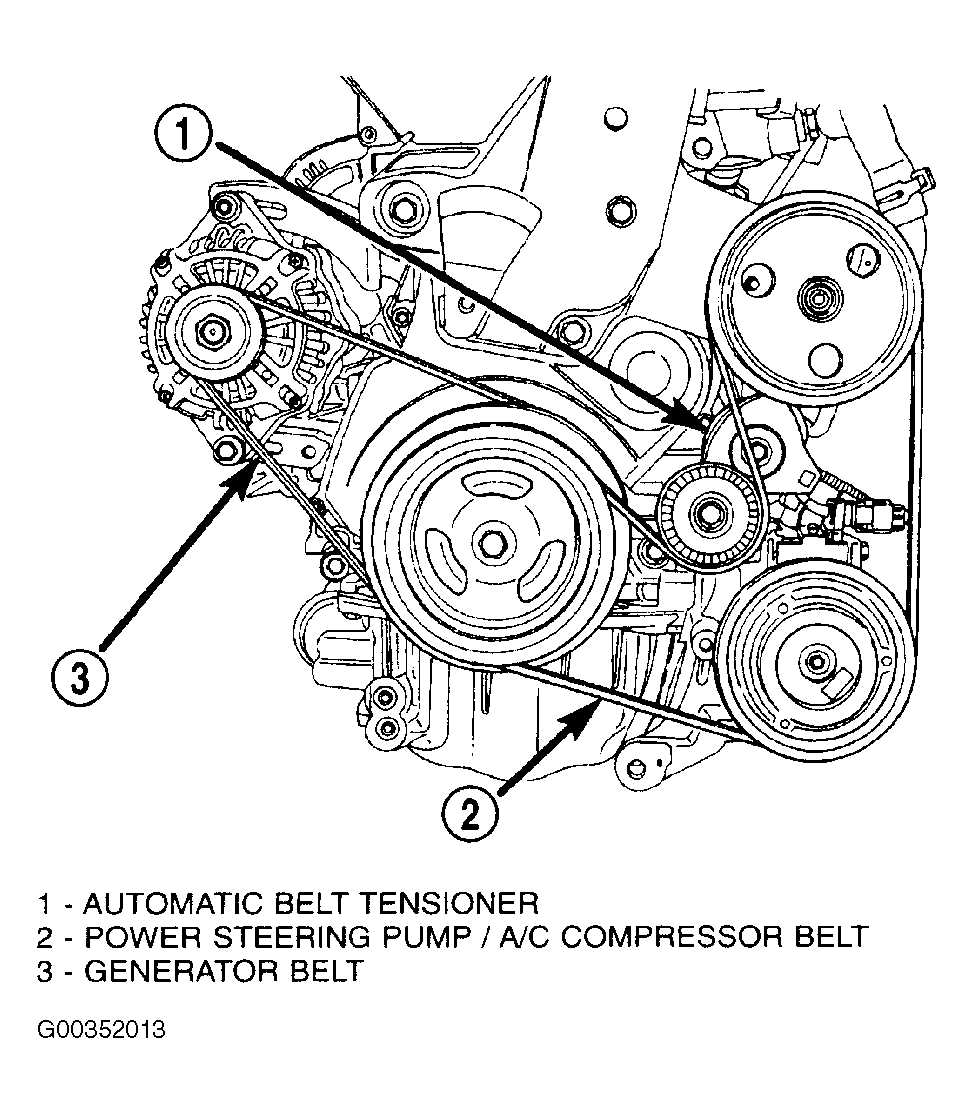 1

3

2

1 - AUTOMATIC BELT TENSIONER
2 - POWER STEERING PUMP / A/C COMPRESSOR BELT
3 - GENERATOR BELT

G00352013