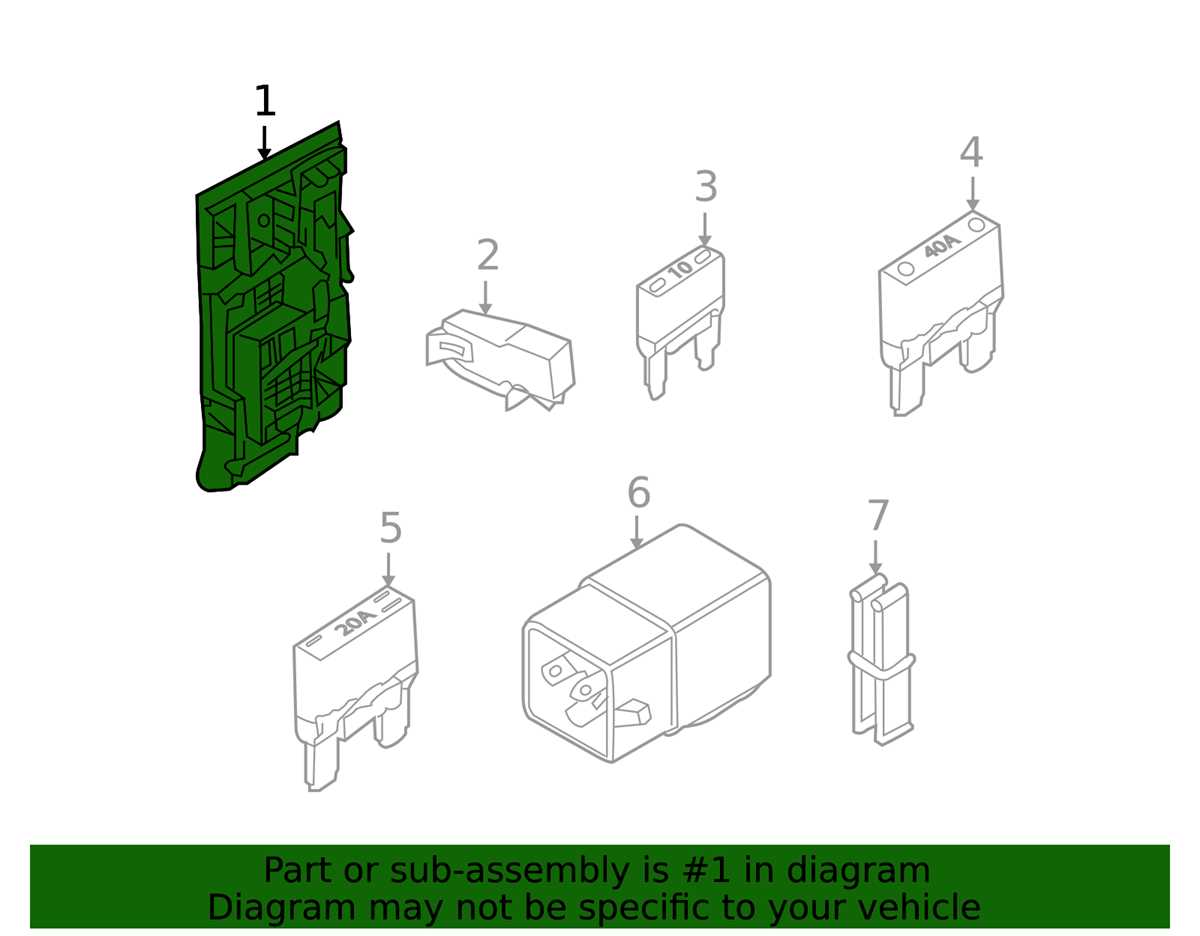 1

2

3

10

4

40A

5

20A

6

7

Part or sub-assembly is #1 in diagram
Diagram may not be specific to your vehicle