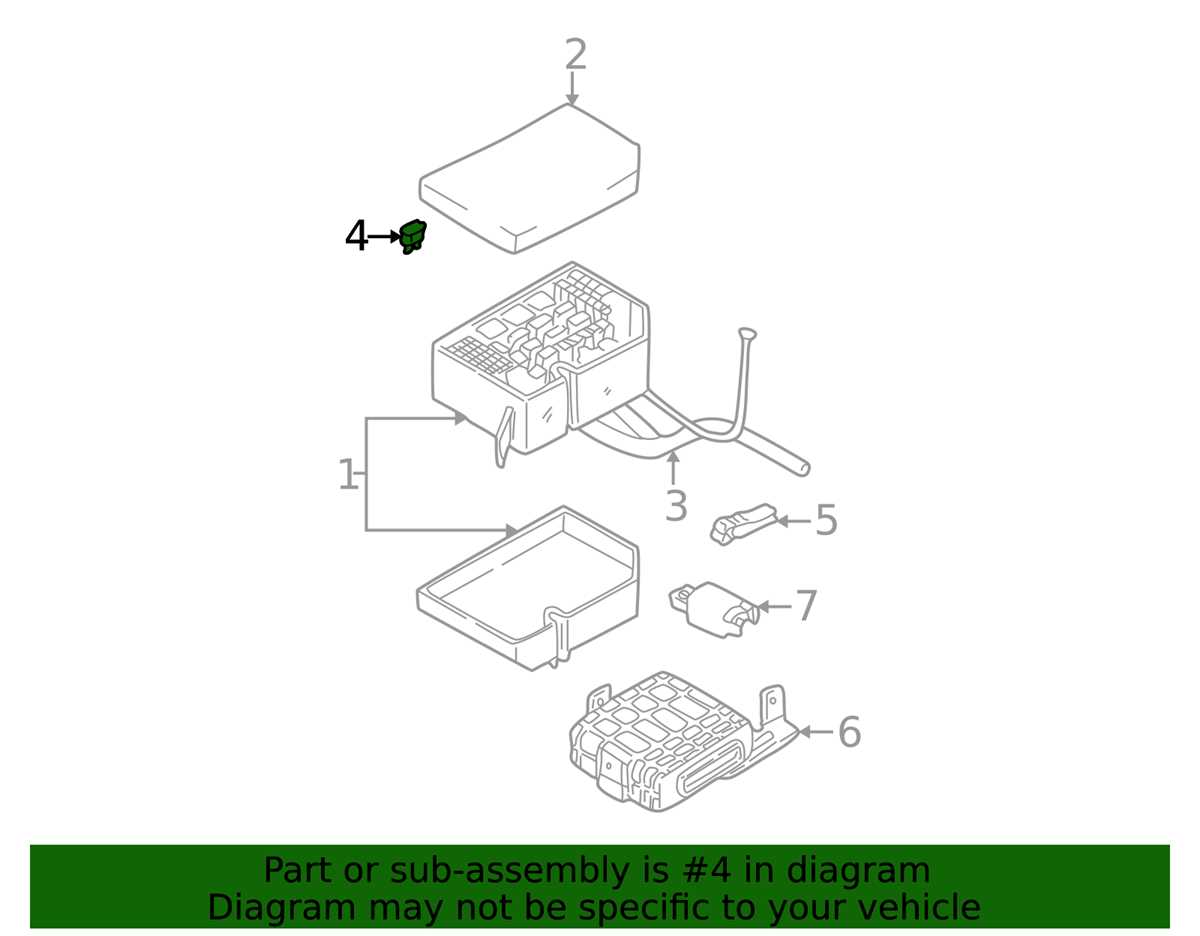 2
4
1
3
5
7
6

Part or sub-assembly is #4 in diagram
Diagram may not be specific to your vehicle